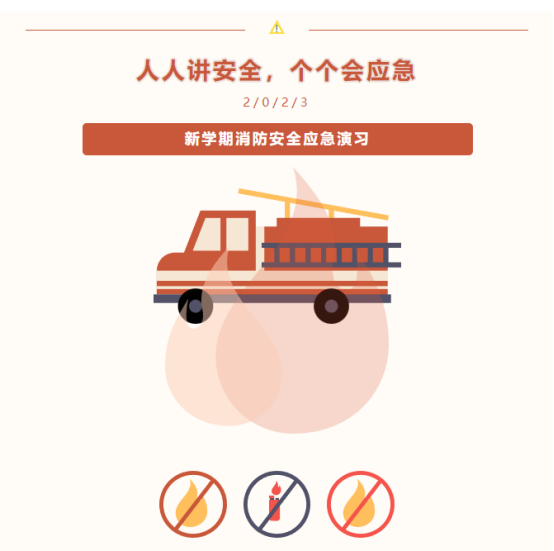 人人讲安全，个个会应急

2/0/2/3

新学期消防安全应急演习