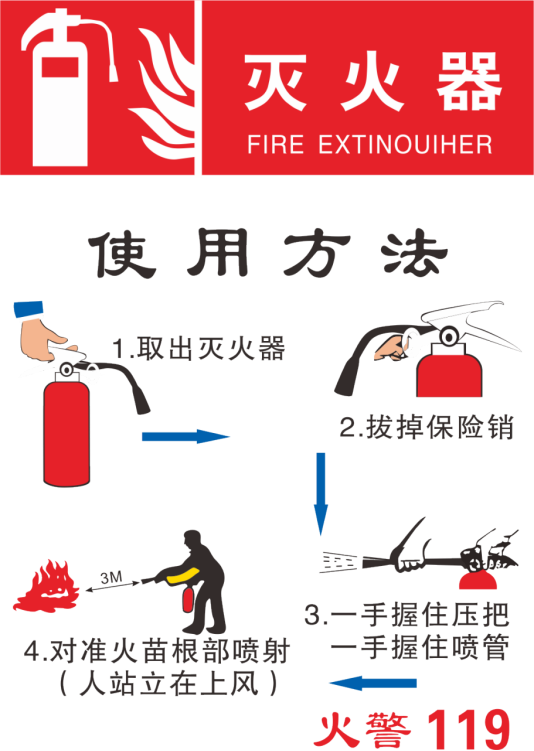 灭火器
FIRE EXTINOUIHER

使用方法

1.取出灭火器

2.拔掉保险销

3.一手握住压把
一手握住喷管

3M

4.对准火苗根部喷射
（人站立在上风）

火警 119